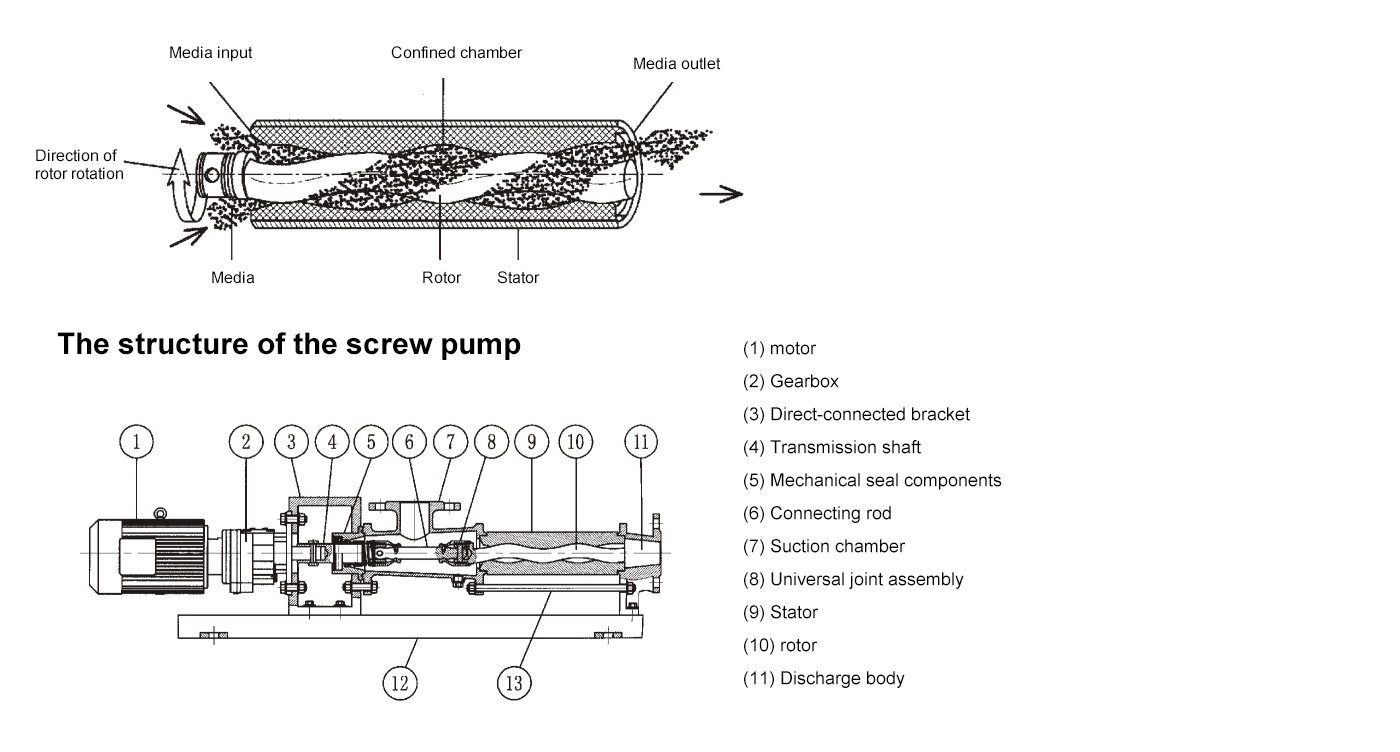 Media input
Confined chamber
Media outlet
Direction of rotor rotation
Media
Rotor
Stator

The structure of the screw pump

1 2 3 4 5 6 7 8 9 10 11
12 13

(1) motor
(2) Gearbox
(3) Direct-connected bracket
(4) Transmission shaft
(5) Mechanical seal components
(6) Connecting rod
(7) Suction chamber
(8) Universal joint assembly
(9) Stator
(10) rotor
(11) Discharge body