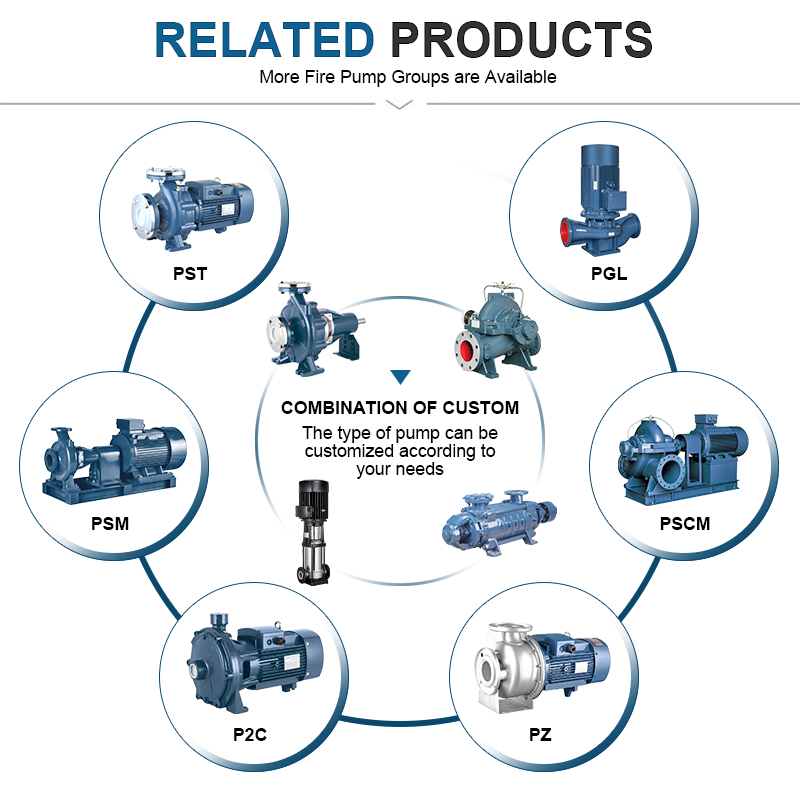 RELATED PRODUCTS
More Fire Pump Groups are Available

PST

PGL

COMBINATION OF CUSTOM
The type of pump can be customized according to your needs

PSM

PSCM

P2C

PZ